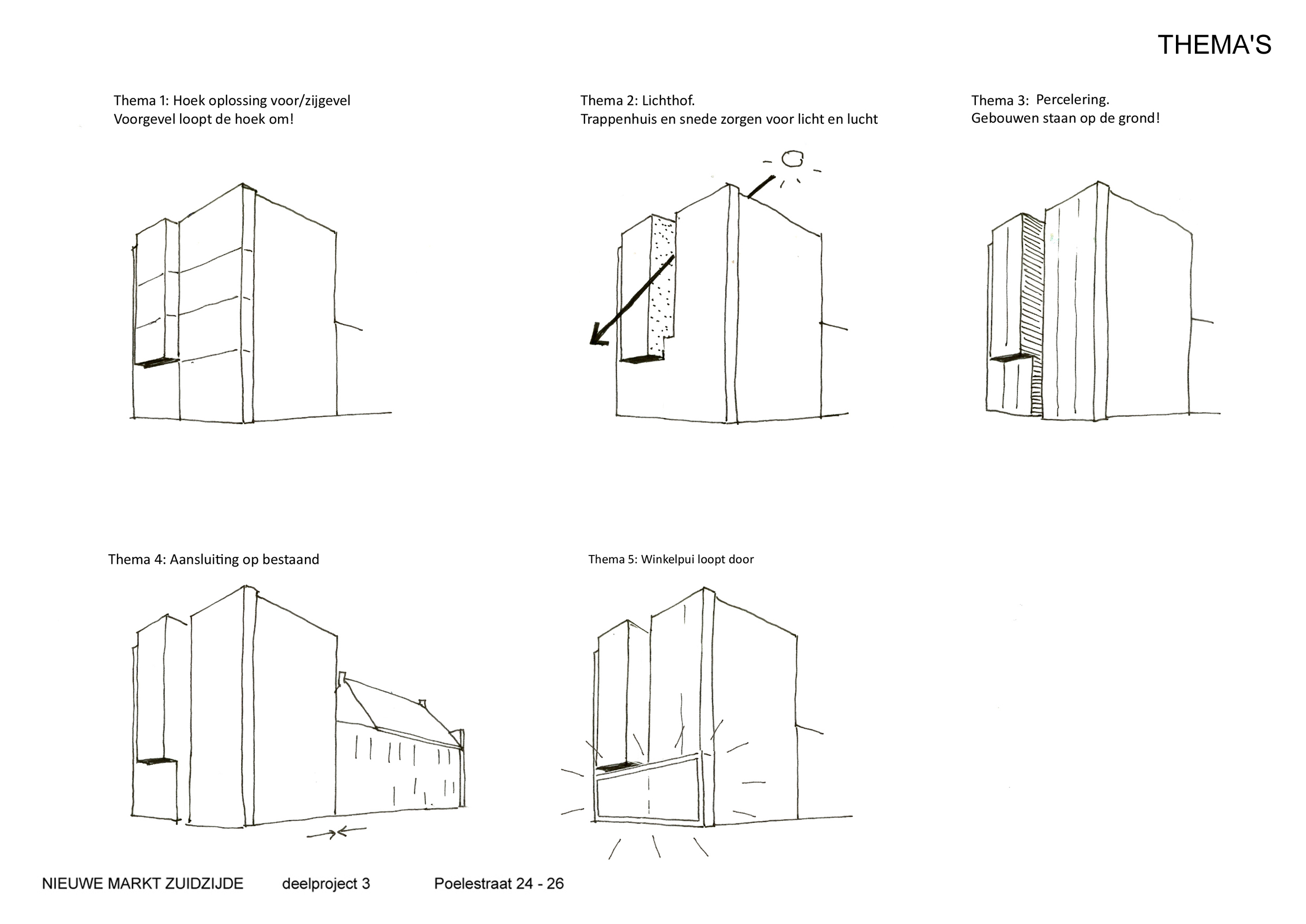 THEMA'S

Thema 1: Hoek oplossing voor/zijgevel
Voorgevel loopt de hoek om!

Thema 2: Lichthof.
Trappenhuis en snede zorgen voor licht en lucht

Thema 3: Percelering.
Gebouwen staan op de grond!

Thema 4: Aansluiting op bestaand

Thema 5: Winkelpui loopt door

NIEUWE MARKT ZUIDZIJDE deelproject 3 Poelestraat 24 - 26